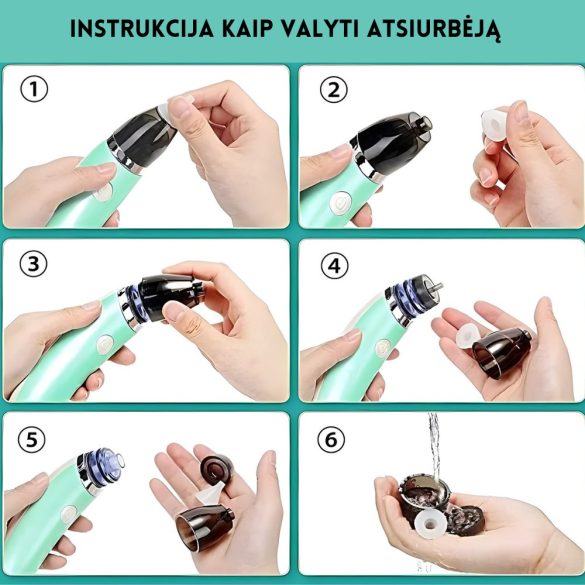 INSTRUKCIJA KAIP VALYTI ATSIURBĖJĄ

①

②

③

④

⑤

⑥